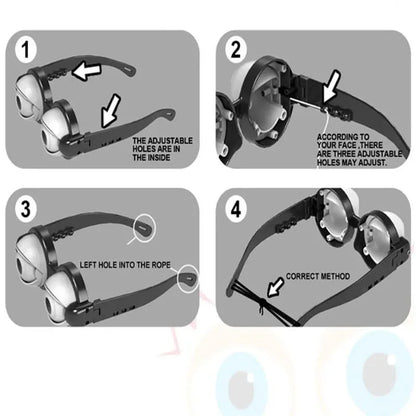 1

THE ADJUSTABLE HOLES ARE IN THE INSIDE

2

ACCORDING TO YOUR FACE ,THERE ARE THREE ADJUSTABLE HOLES MAY ADJUST.

3

LEFT HOLE INTO THE ROPE

4

CORRECT METHOD